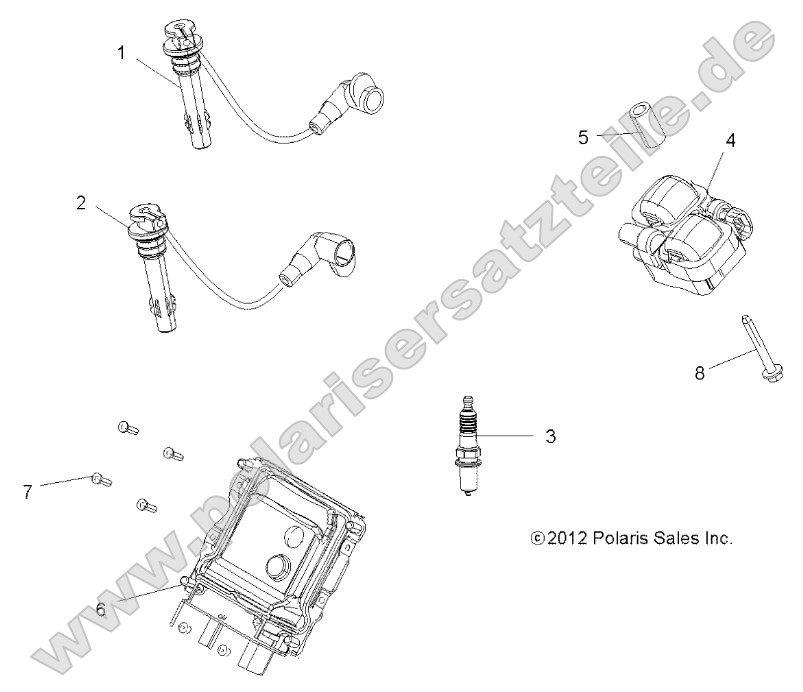 1

2

5

4

8

3

7

6

©2012 Polaris Sales Inc.

www.polarisersatzteile.de