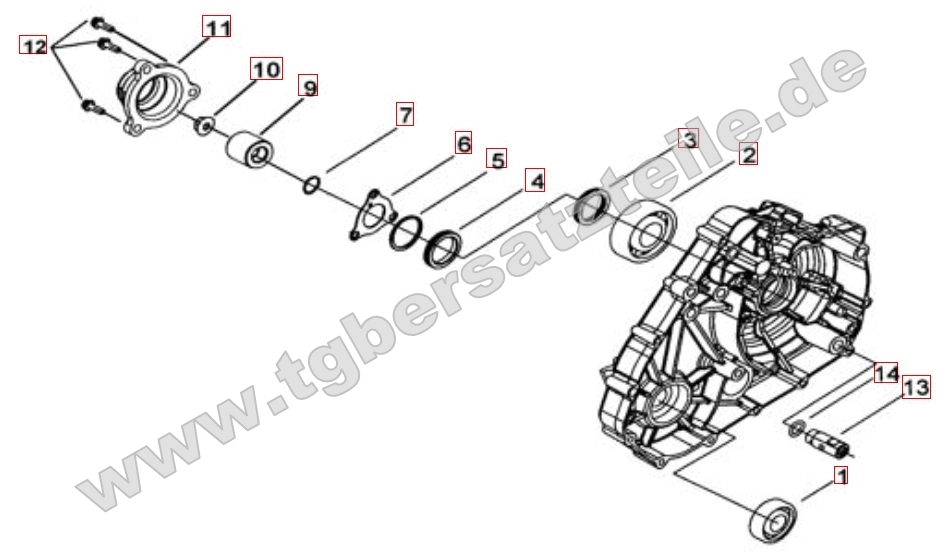 12
11
10
9
7
6
5
4
3
2
14
13
1
www.tgbersatzteile.de