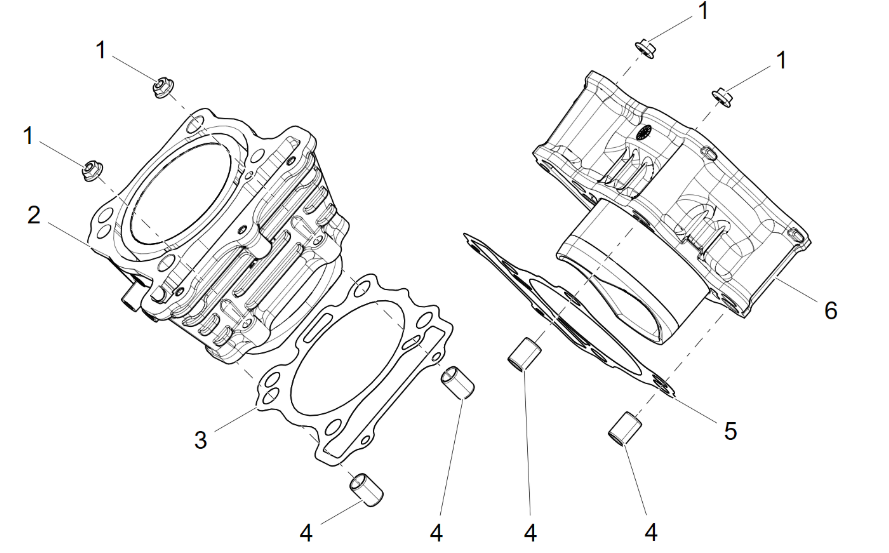 1
1
1
1
2
6
3
5
4
4
4
4