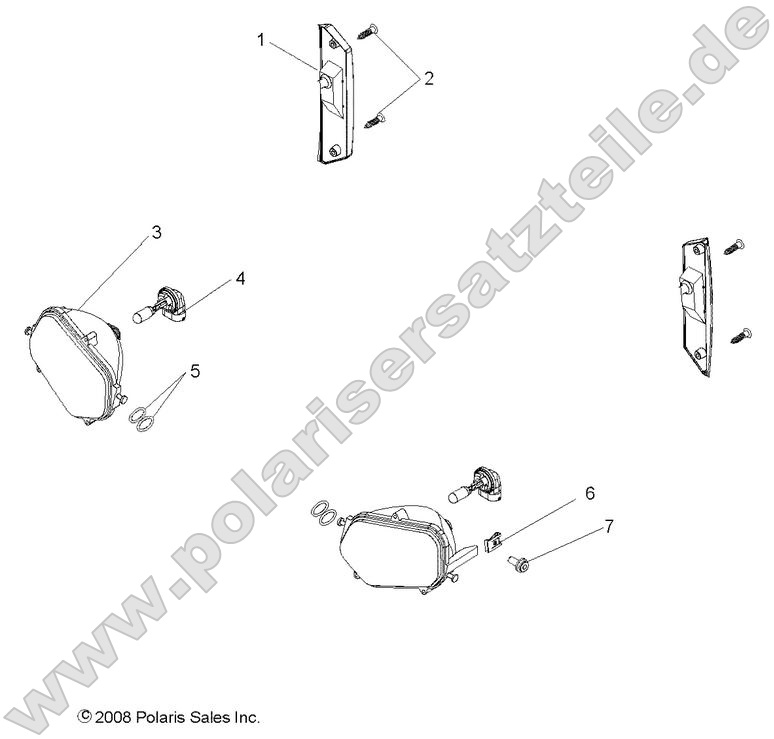 1
2
3
4
5
6
7
www.polarisersatzteile.de
© 2008 Polaris Sales Inc.