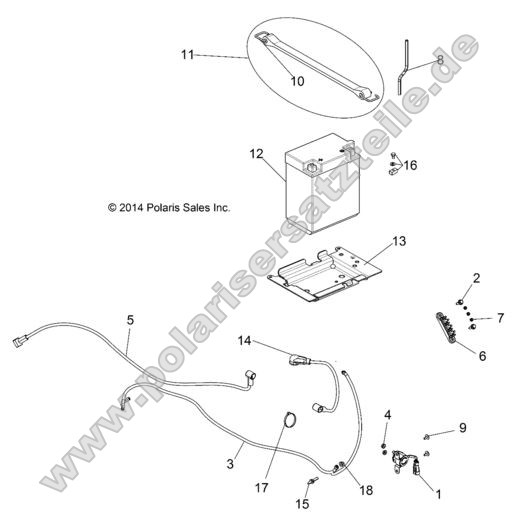 11
10
8
12
16
© 2014 Polaris Sales Inc.
13
2
7
6
5
14
4
9
3
17
18
15
1
www.polarisersatzteile.de