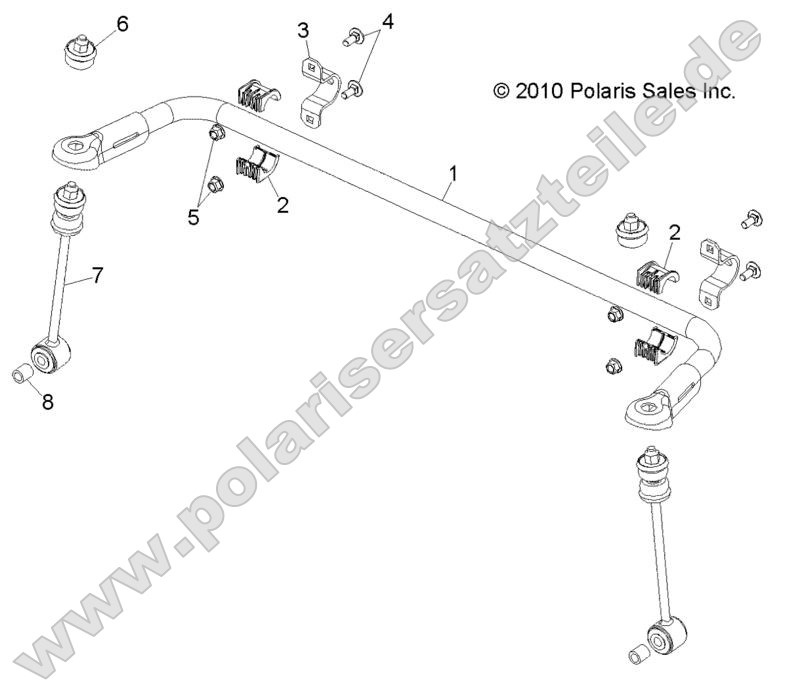 6
3
4
© 2010 Polaris Sales Inc.
1
5
2
2
7
8
www.polarisersatzteile.de