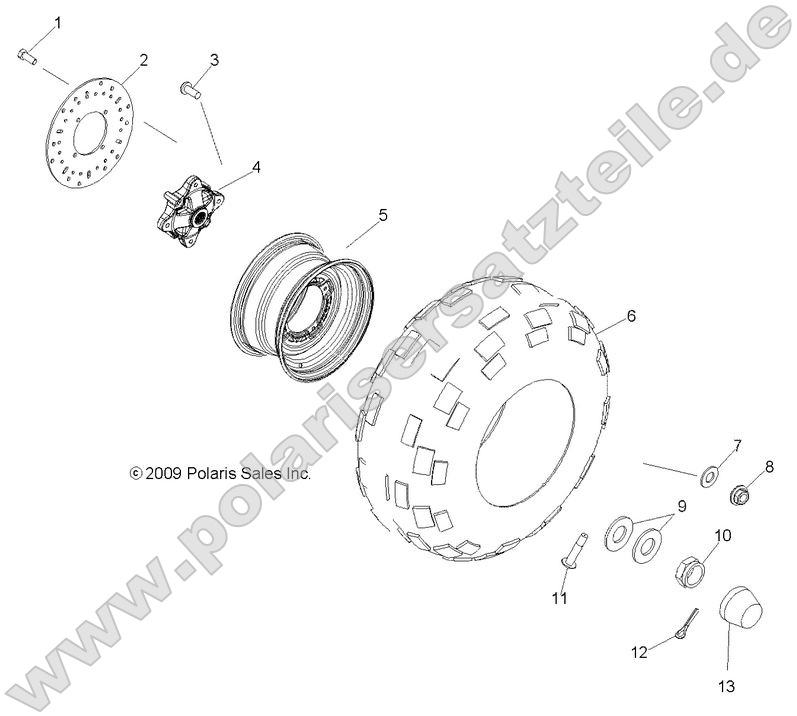 1
2
3
4
5
6
© 2009 Polaris Sales Inc.
7
8
9
10
11
12
13
www.polarisersatzteile.de