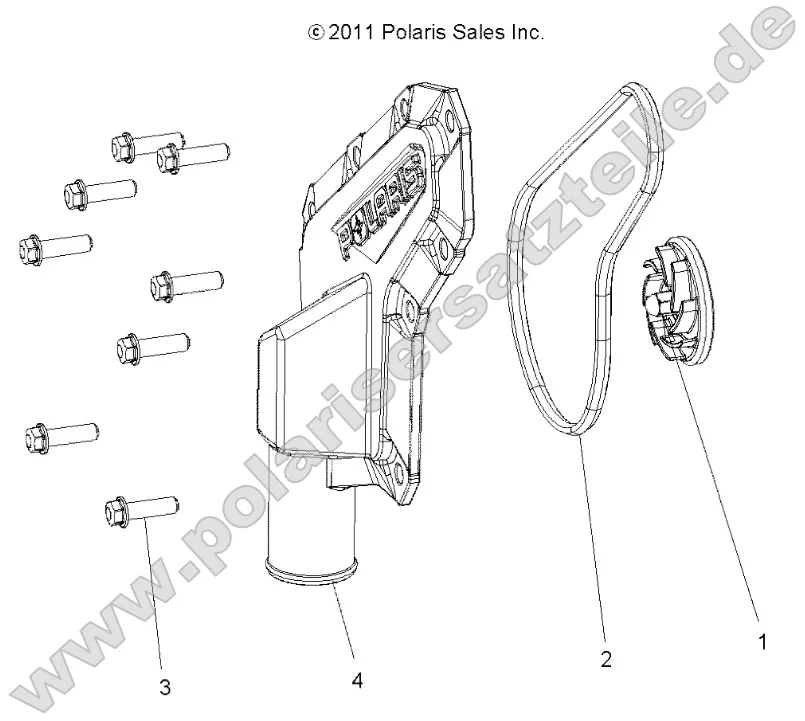 © 2011 Polaris Sales Inc.

www.polarisersatzteile.de

POLARIS

3

4

2

1