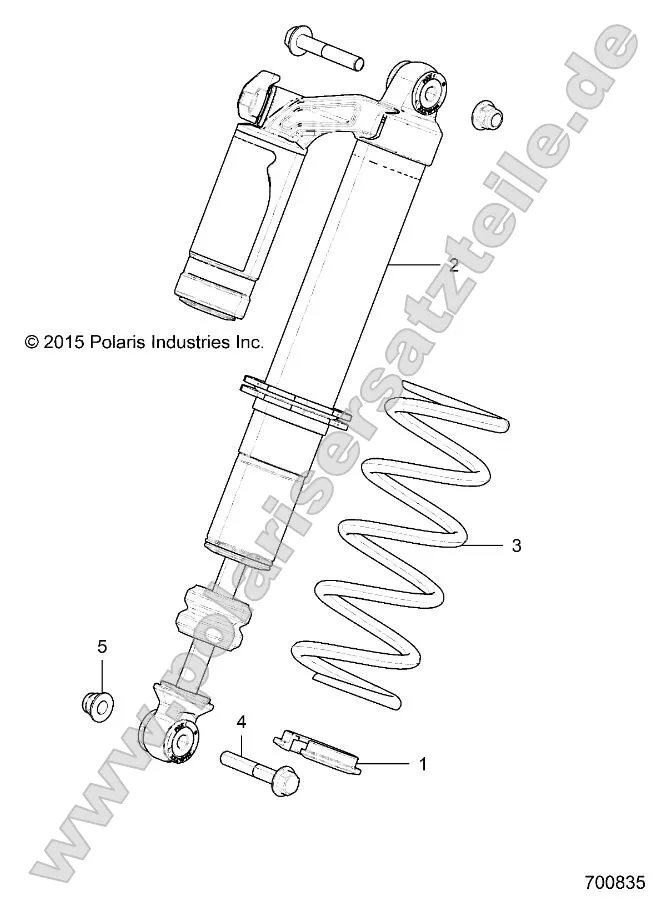 www.polarisersatzteile.de

2

© 2015 Polaris Industries Inc.

3

5

4

1

700835