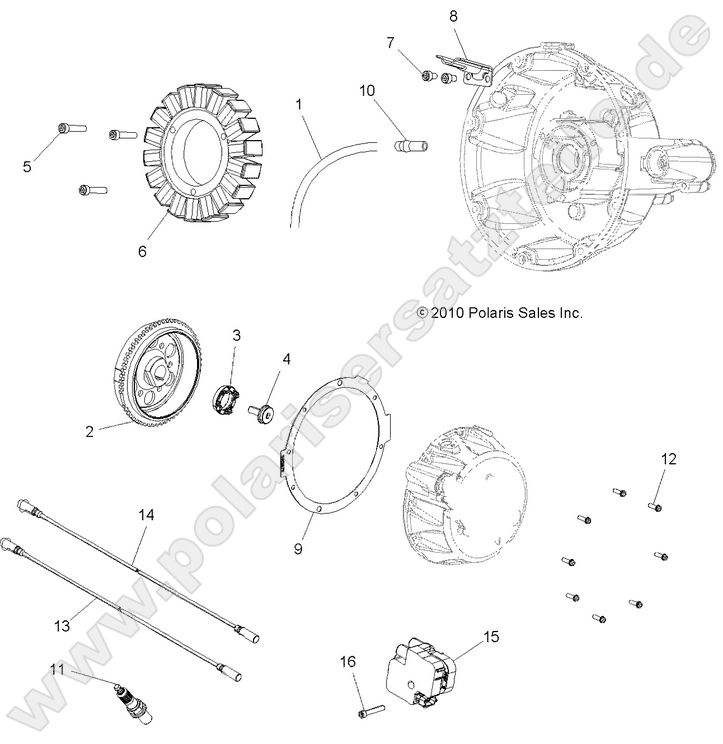 8
7
10
1
5
6
© 2010 Polaris Sales Inc.
3
4
2
12
14
9
13
15
11
16
www.polarisersatzteile.de