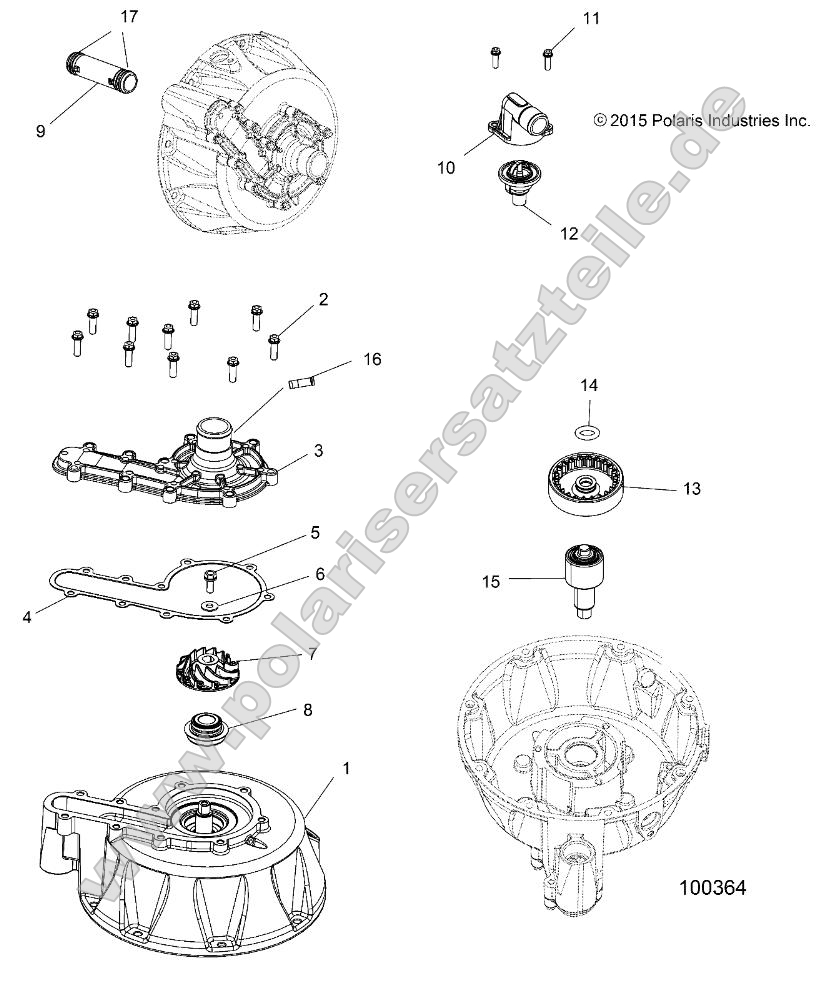 17
9
11
© 2015 Polaris Industries Inc.
10
12
2
16
3
14
13
5
6
4
15
7
8
1
100364
www.polarisersatzteile.de