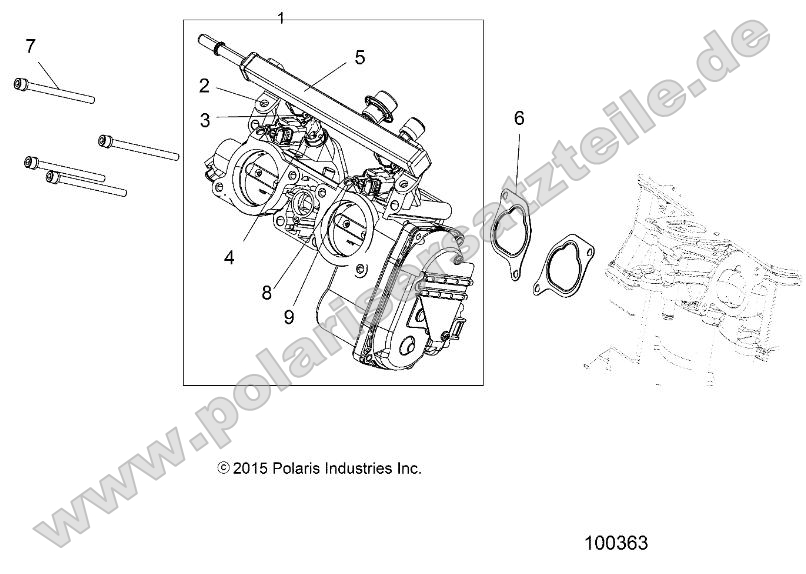 1
7
5
2
3
6
4
8
9
www.polarisersatzteile.de
© 2015 Polaris Industries Inc.
100363