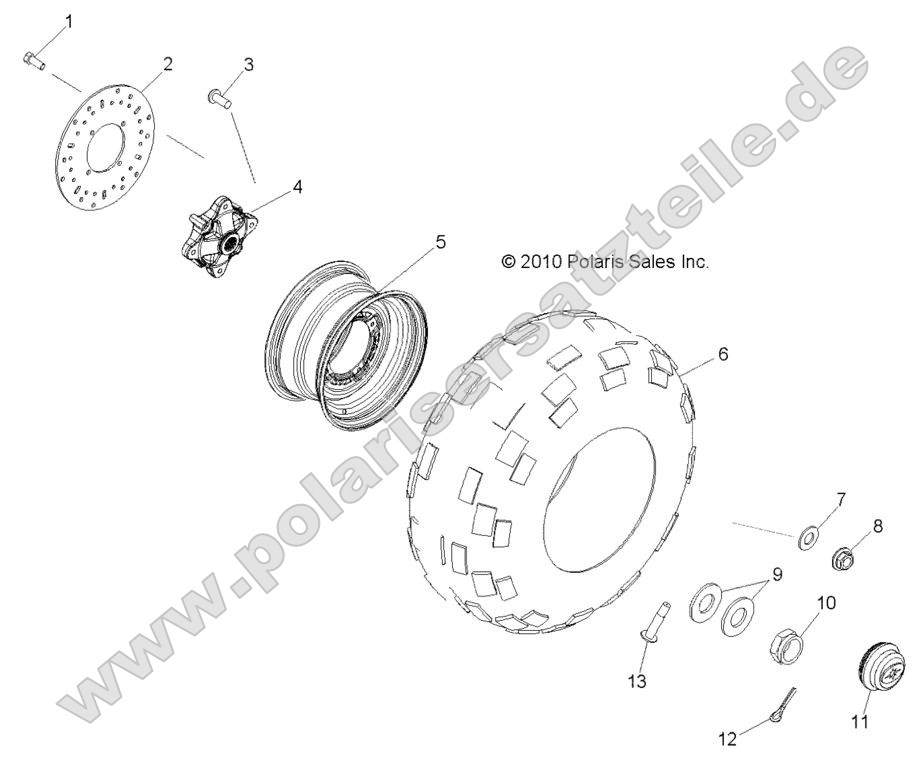 1
2
3
4
5
© 2010 Polaris Sales Inc.
6
7
8
9
10
13
12
11
www.polarisersatzteile.de