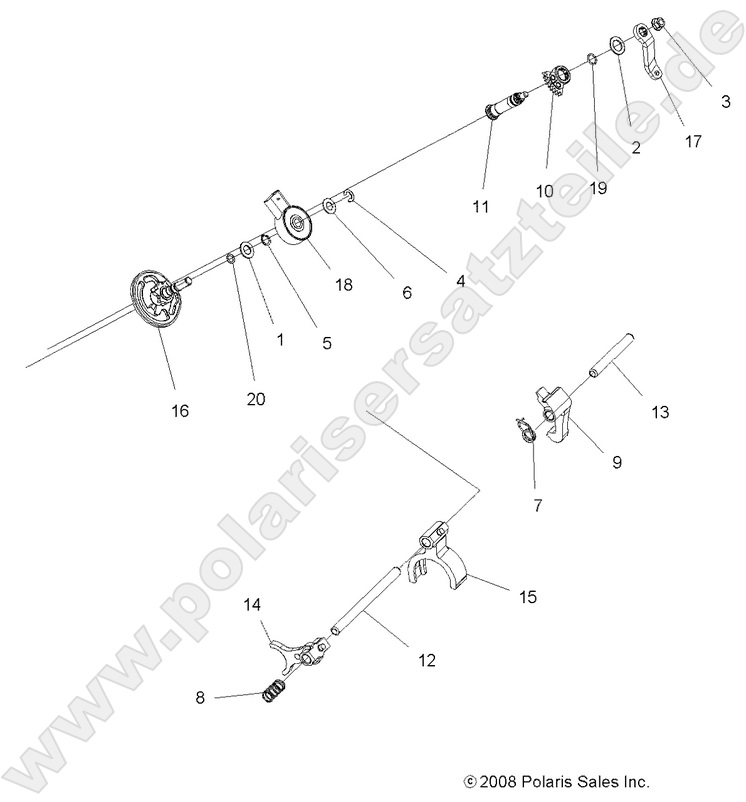 www.polarisersatzteile.de

3
17
2
19
10
11
4
6
18
5
1
20
16
13
9
7
15
14
12
8

© 2008 Polaris Sales Inc.