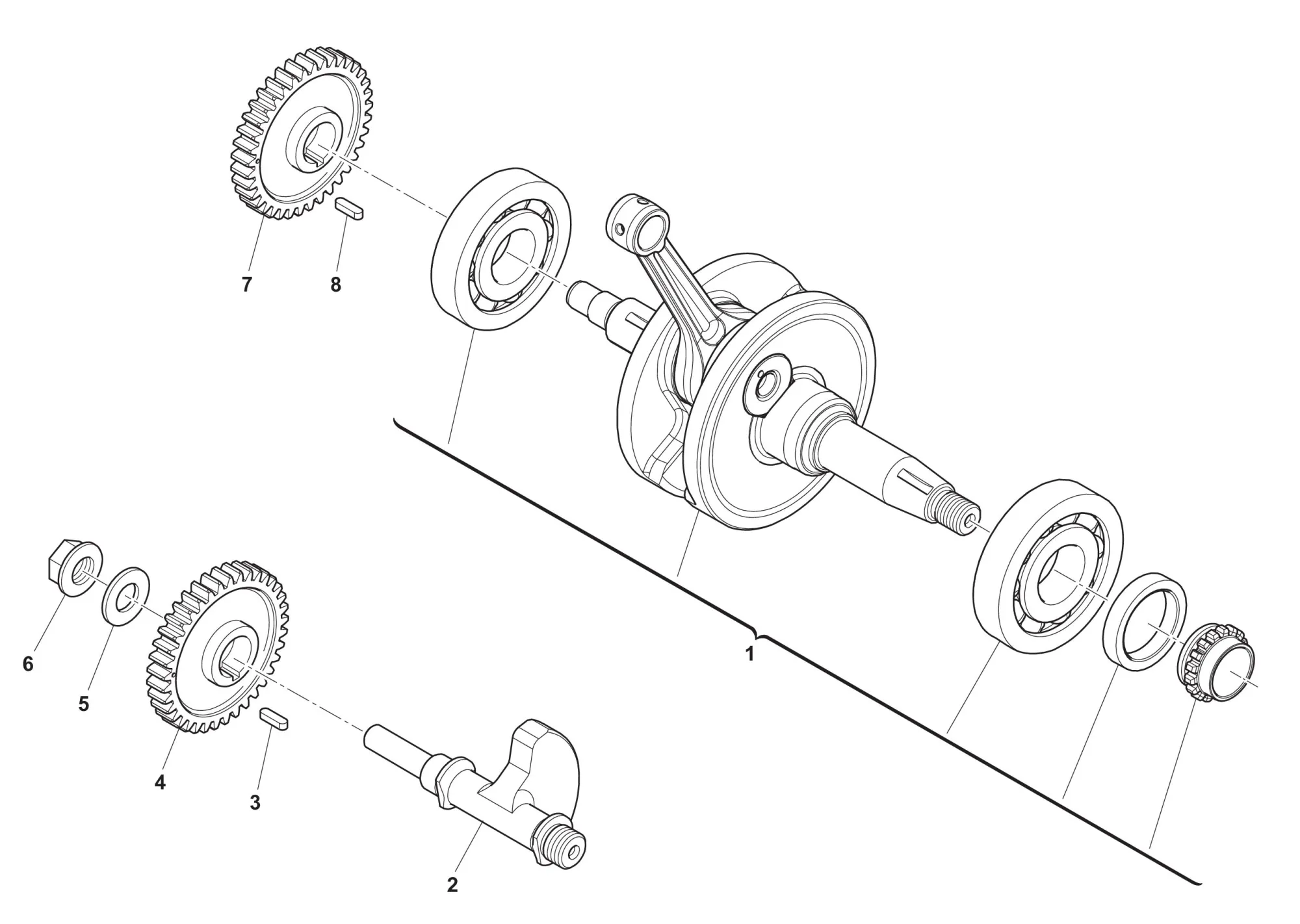 7
8
1
6
5
4
3
2