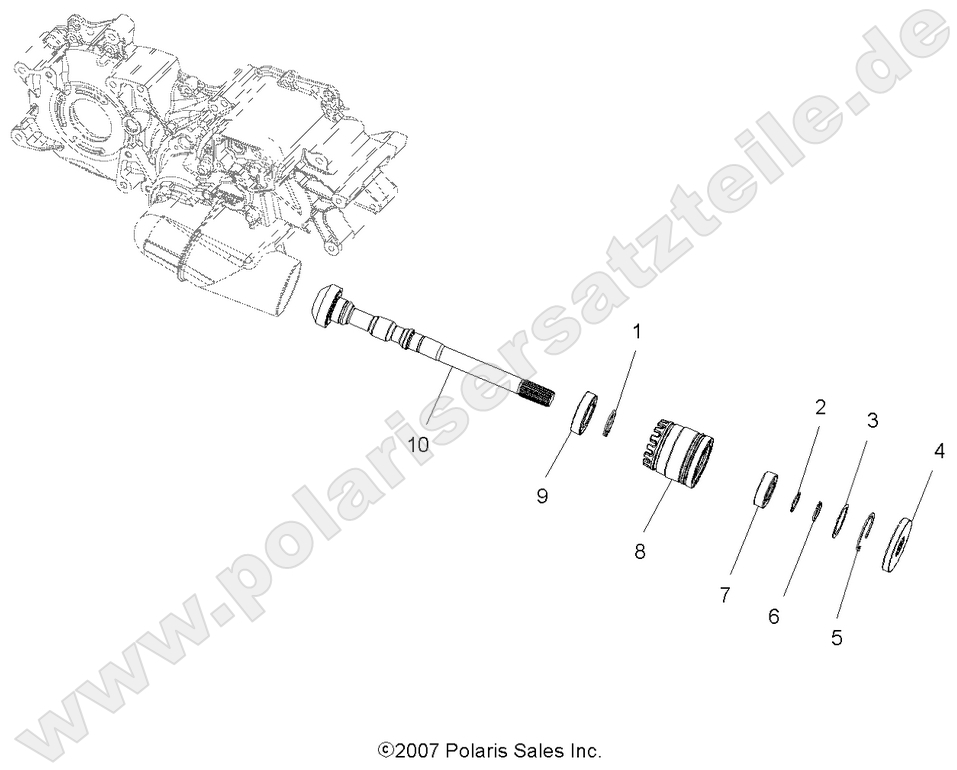 www.polarisersatzteile.de

1
10
9
8
2
3
4
7
6
5

©2007 Polaris Sales Inc.