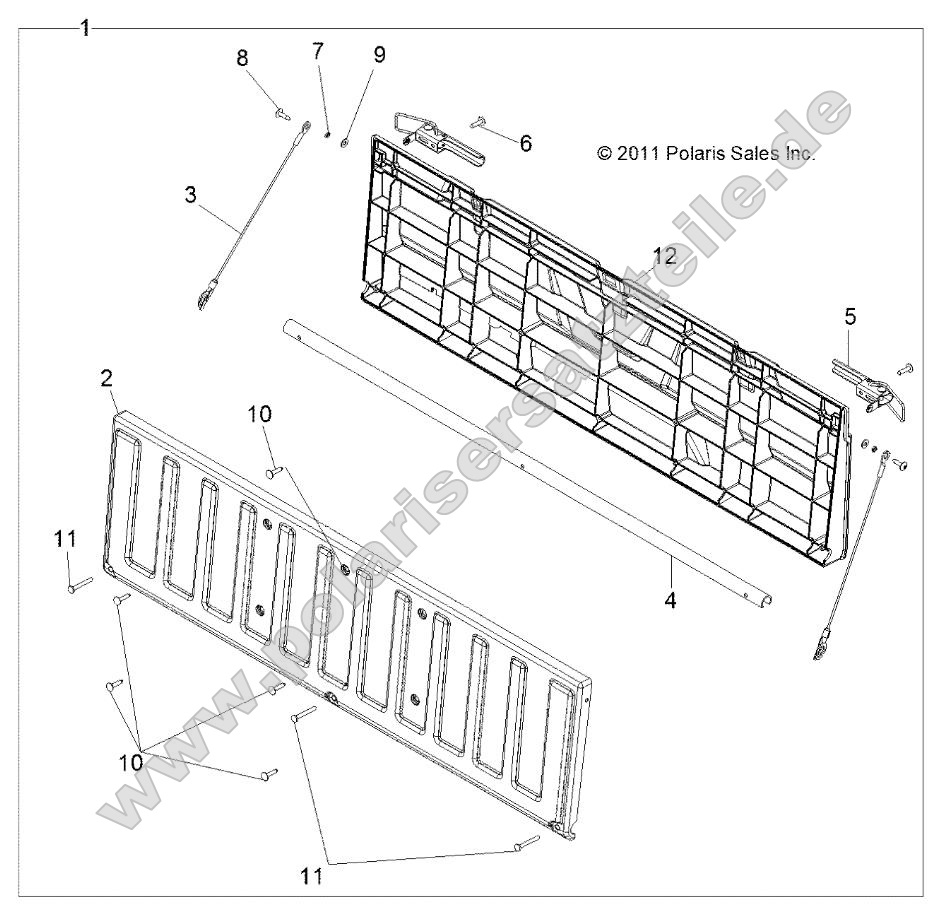 1
8
7
9
6
© 2011 Polaris Sales Inc.
3
12
5
2
10
11
4
10
11
www.polarisersatzteile.de