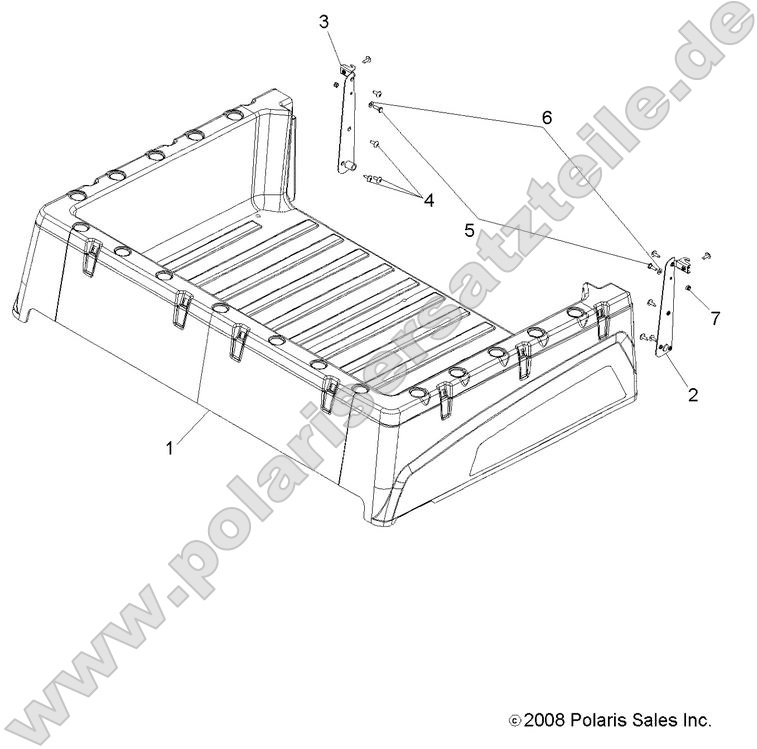 3
6
4
5
7
2
1
www.polarisersatzteile.de
© 2008 Polaris Sales Inc.