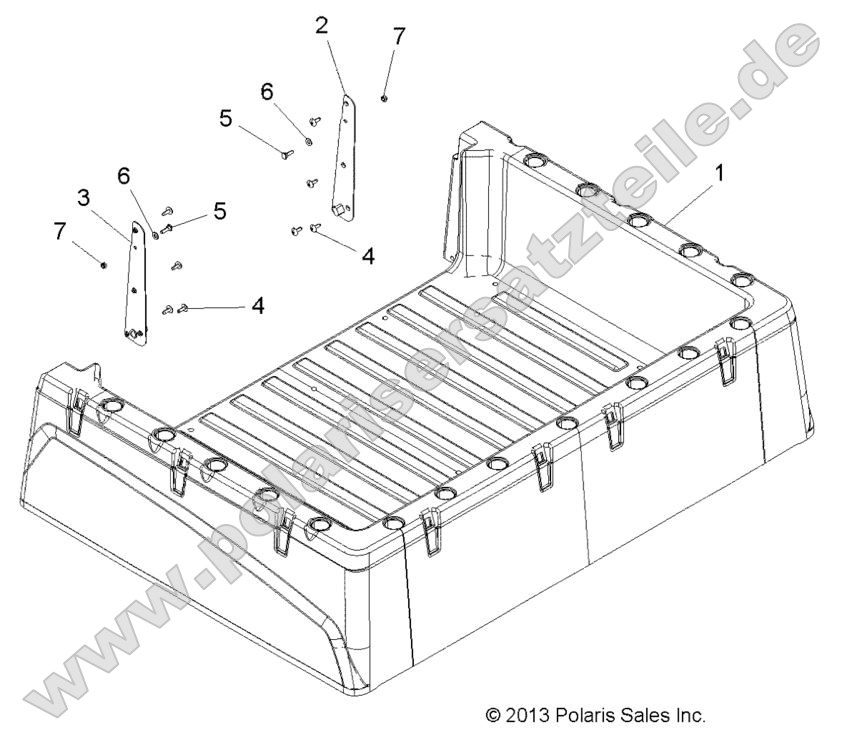 2
7
6
5
1
6
3
5
7
4
4

www.polarisersatzteile.de

© 2013 Polaris Sales Inc.