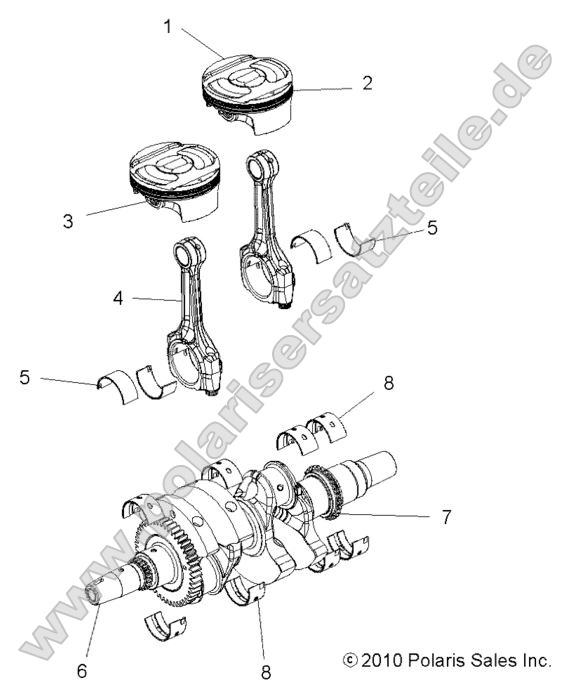 1
2
3
5
4
5
8
7
6
8
www.polarisersatzteile.de
© 2010 Polaris Sales Inc.