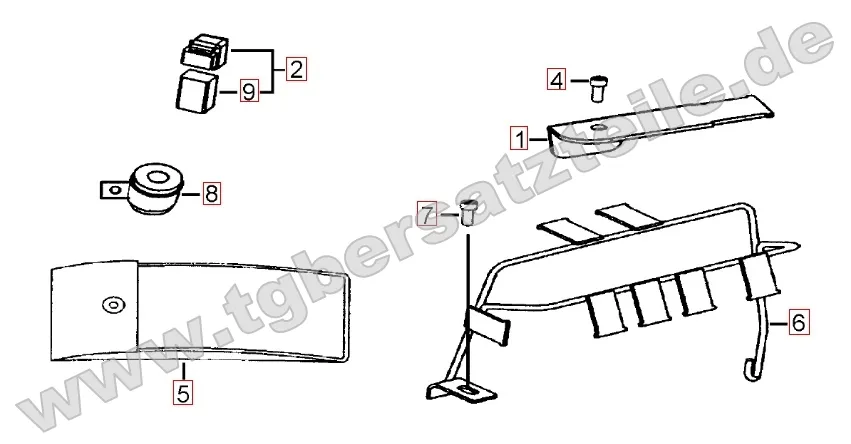 2
9
4
1
8
7
6
5
www.tgbersatzteile.de