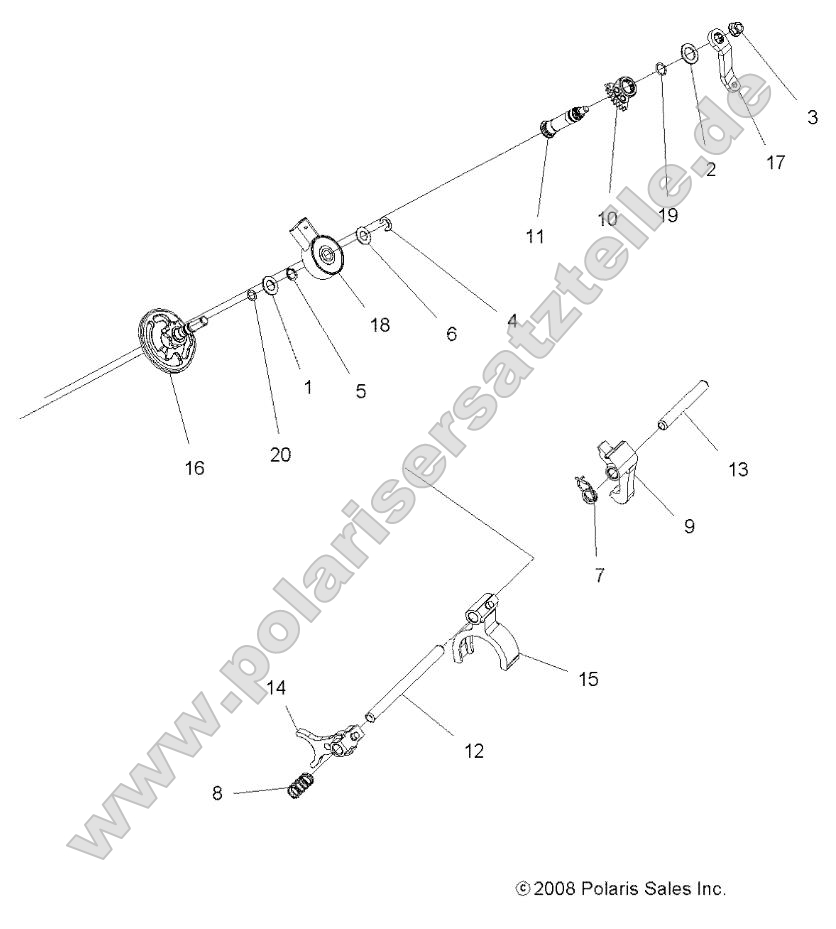 3
17
2
19
10
11
4
6
18
5
1
20
16
13
9
7
15
14
12
8
www.polarisersatzteile.de
© 2008 Polaris Sales Inc.