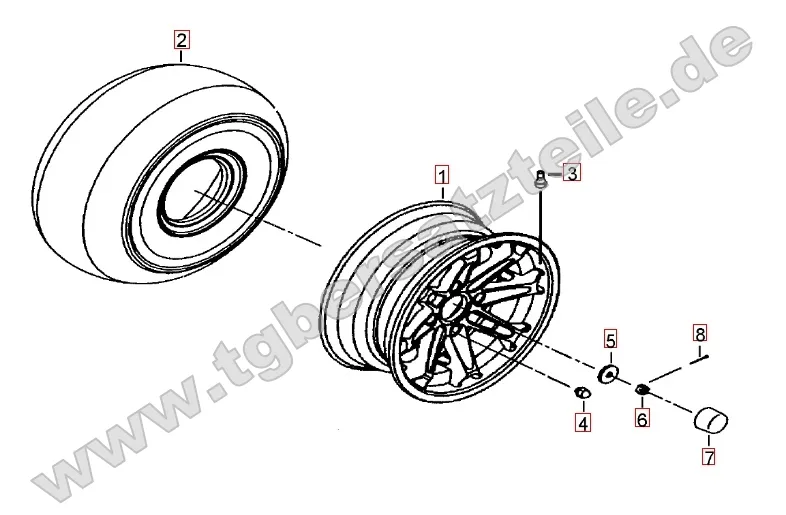 2
1
3
5
8
4
6
7
www.tgbersatzteile.de