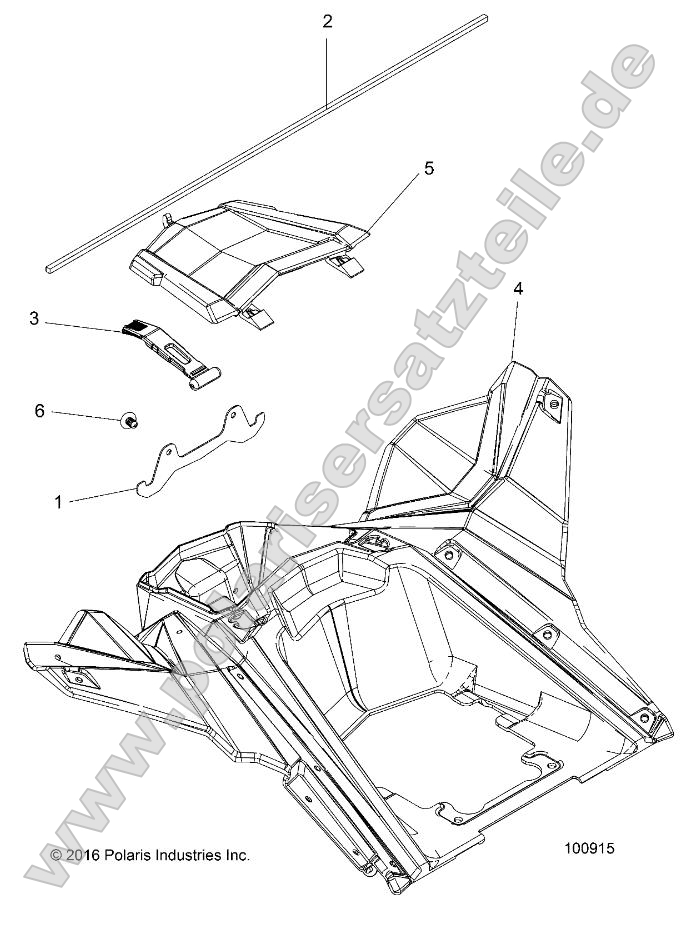 2

5

3

4

6

1

www.polarisersatzteile.de

© 2016 Polaris Industries Inc.

100915