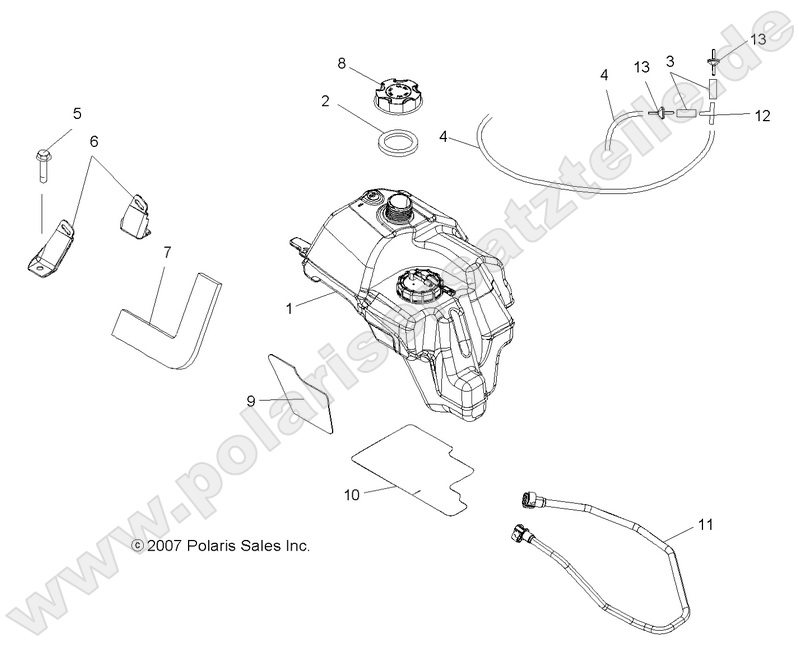 8
2
5
6
7
1
9
10
4
4
13
3
13
12
11
© 2007 Polaris Sales Inc.
www.polaris-ersatzteile.de