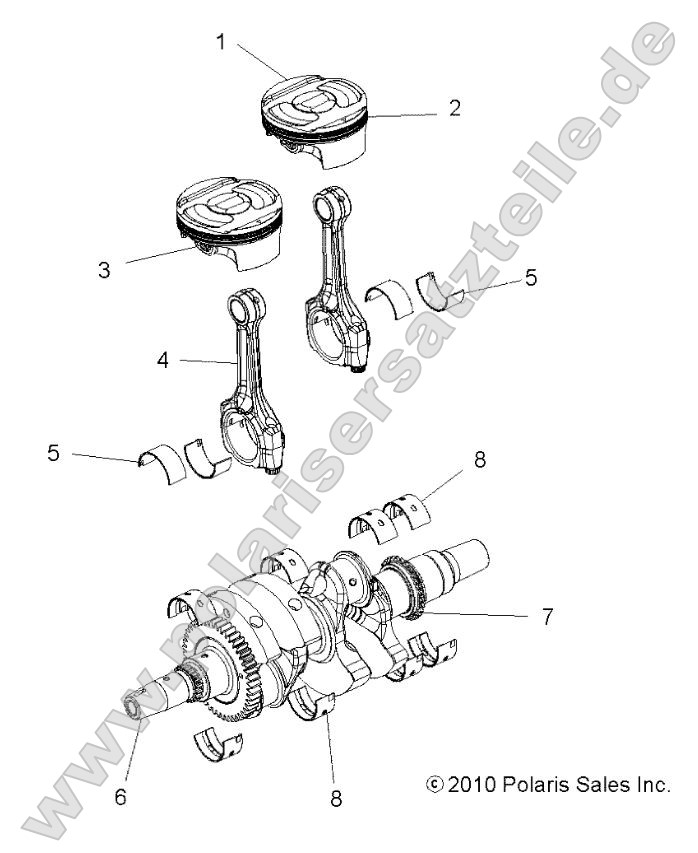 1
2
3
5
4
5
8
7
6
8
© 2010 Polaris Sales Inc.
www.polarisersatzteile.de