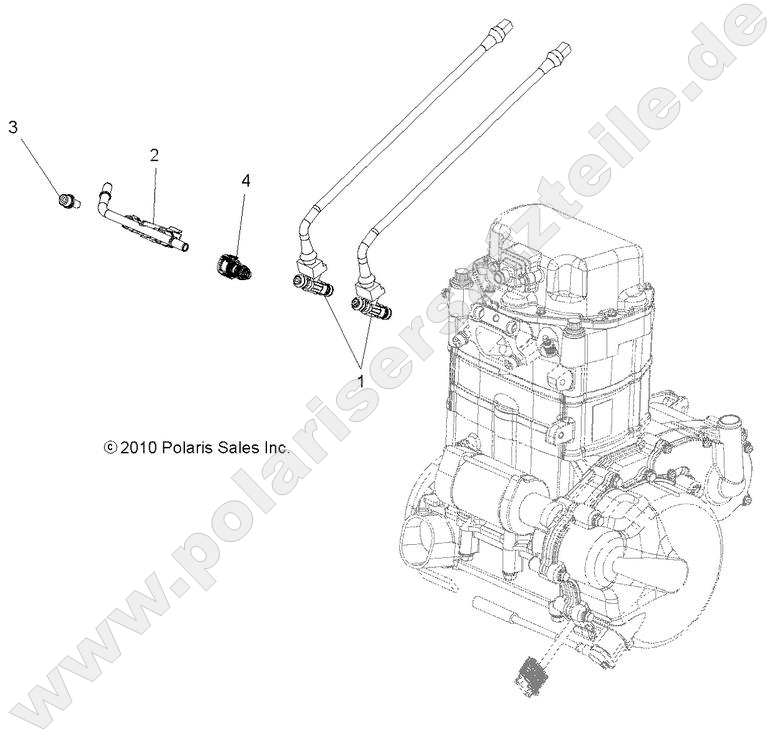 3

2

4

1

© 2010 Polaris Sales Inc.

www.polarisersatzteile.de