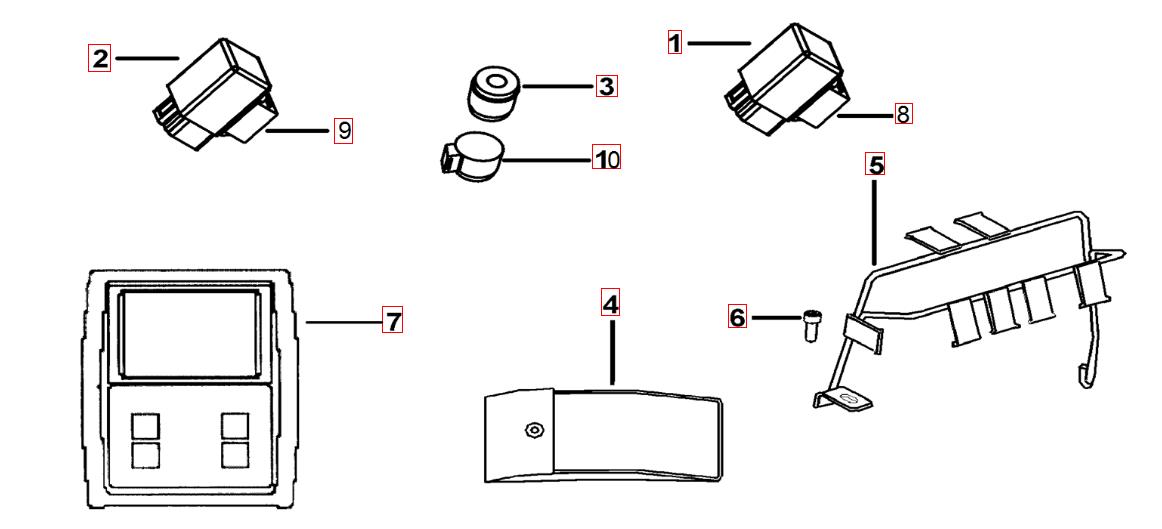 2
9
3
10
1
8
5
7
4
6