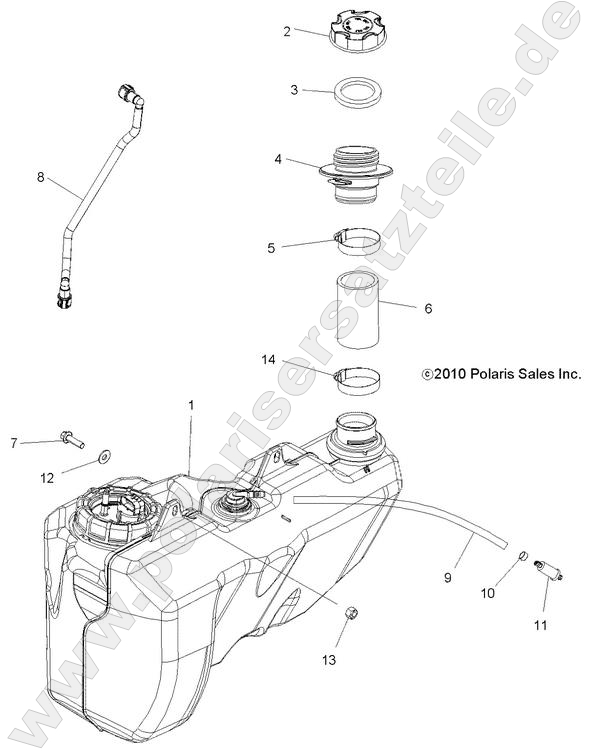 2

3

8

4

5

6

14

©2010 Polaris Sales Inc.

1

7

12

9

10

11

13

www.polarisersatzteile.de