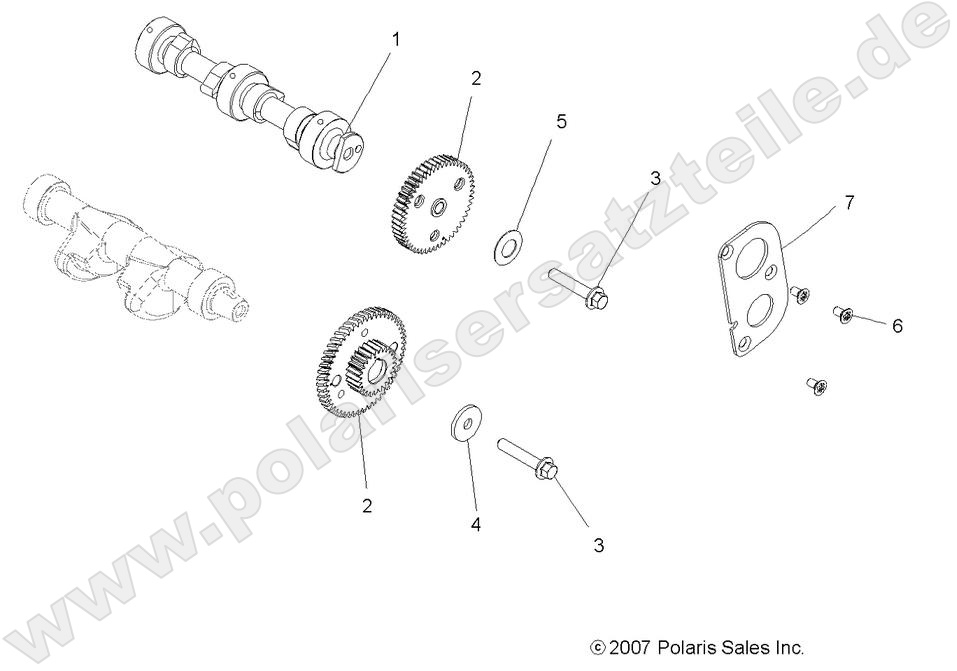 1
2
5
3
7
6
2
4
3
www.polarisersatzteile.de
© 2007 Polaris Sales Inc.