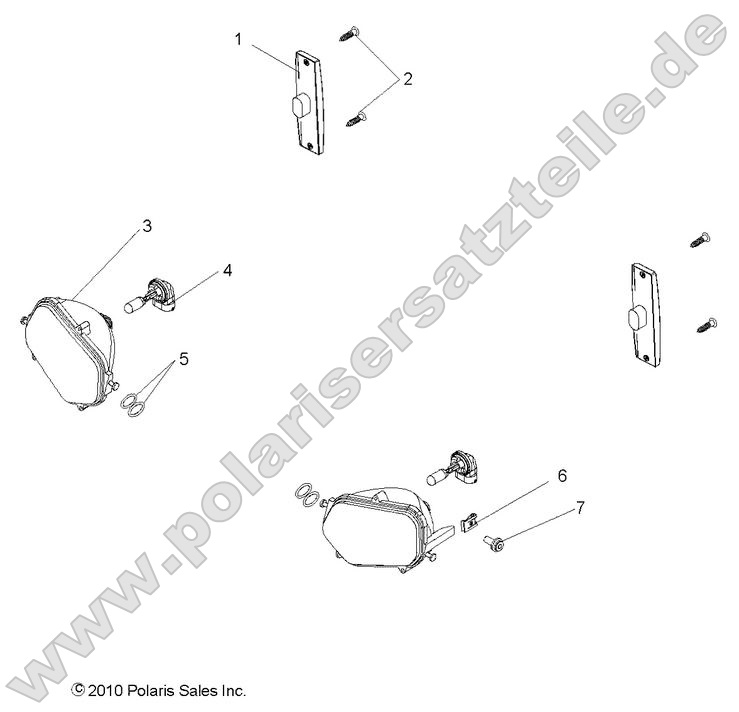 1
2
3
4
5
6
7
www.polarisersatzteile.de
© 2010 Polaris Sales Inc.