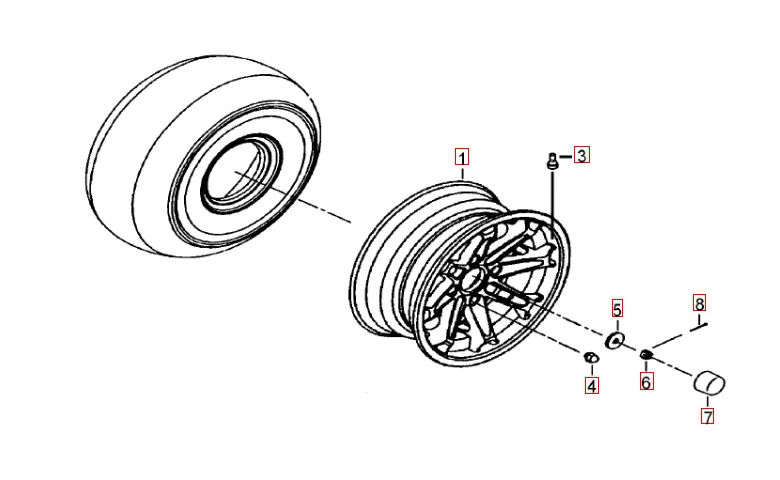 1
3
5
8
4
6
7