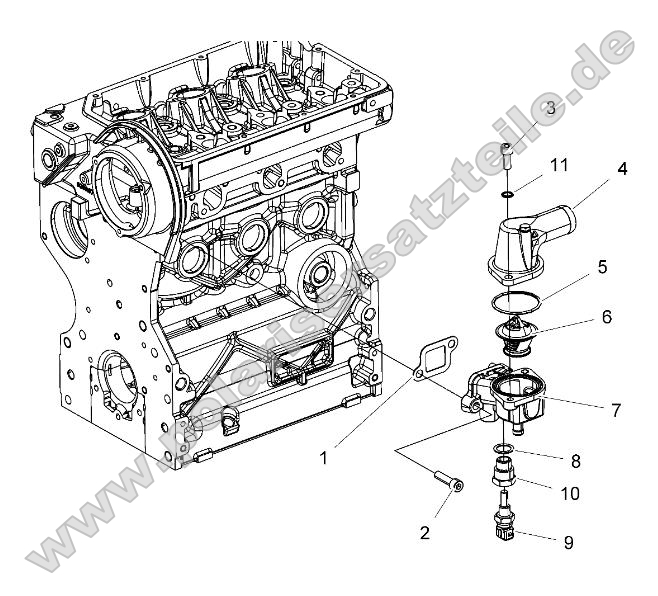 www.polaris-ersatzteile.de

3
11
4
5
6
7
1
8
10
2
9