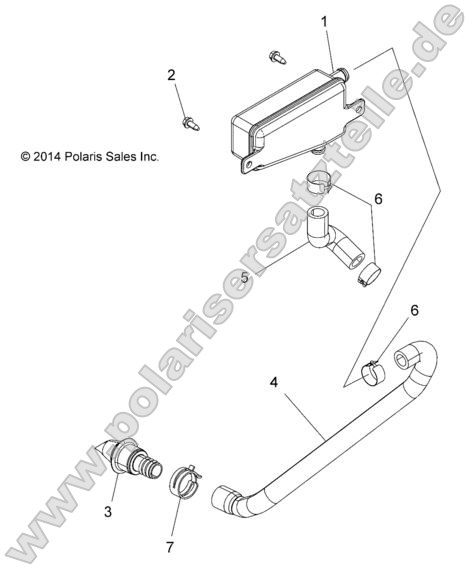 1
2
© 2014 Polaris Sales Inc.
6
5
6
4
3
7
www.polarisersatzteile.de