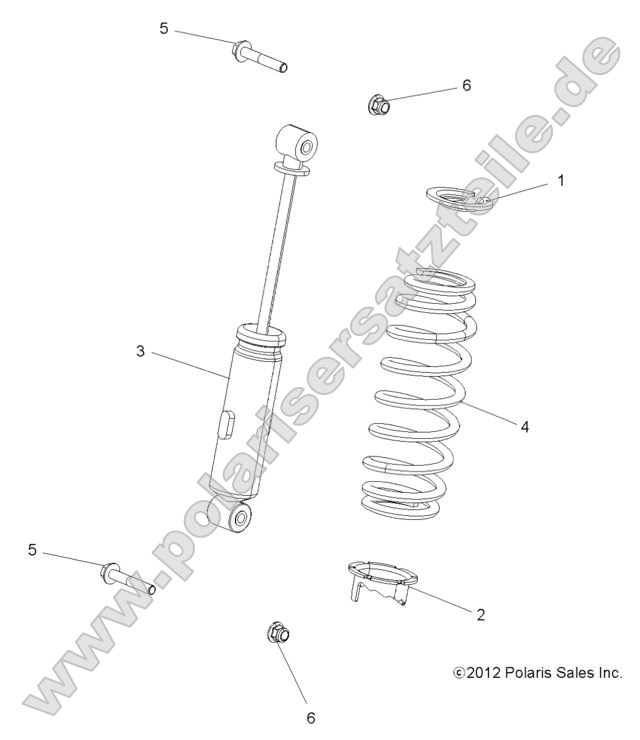 5
6
1
3
4
5
2
6
©2012 Polaris Sales Inc.
www.polarisersatzteile.de