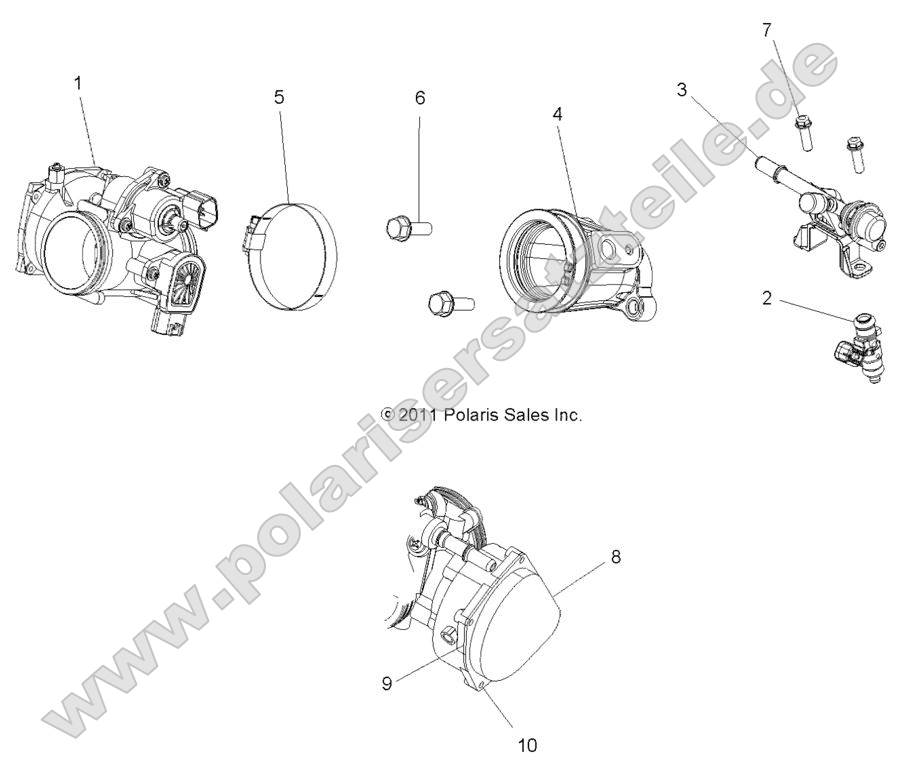 1
5
6
4
3
7
2
© 2011 Polaris Sales Inc.
8
9
10
www.polarisersatzteile.de